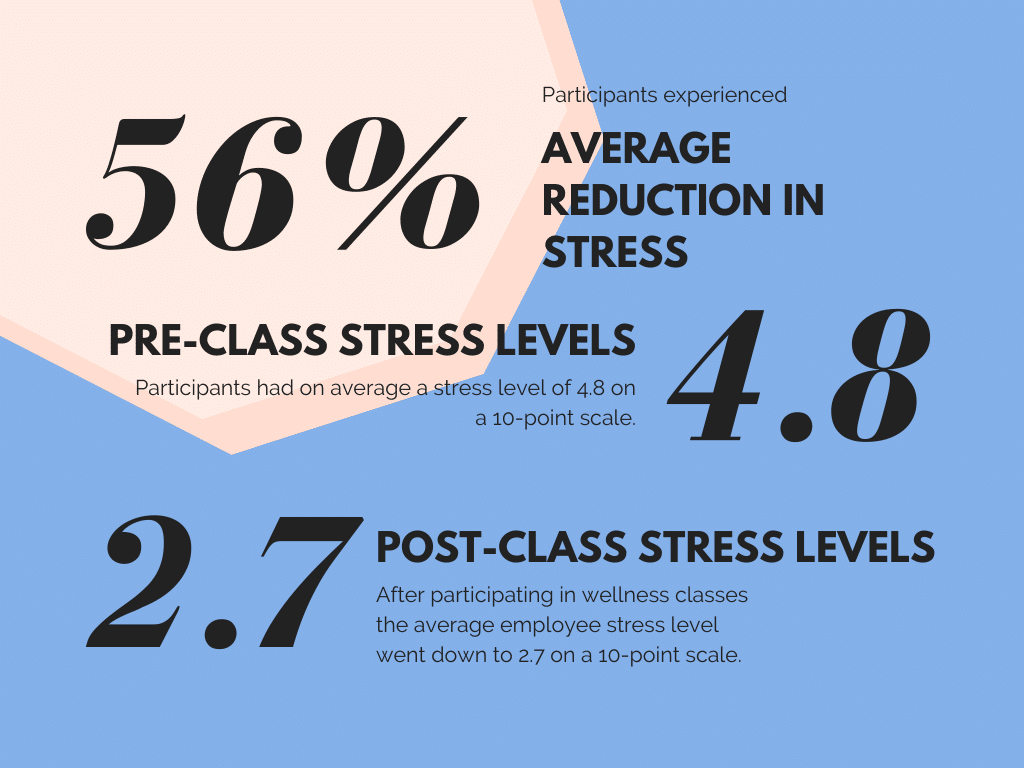 56%

Participants experienced

AVERAGE REDUCTION IN STRESS

PRE-CLASS STRESS LEVELS

Participants had on average a stress level of 4.8 on a 10-point scale.

4.8

2.7

POST-CLASS STRESS LEVELS

After participating in wellness classes the average employee stress level went down to 2.7 on a 10-point scale.